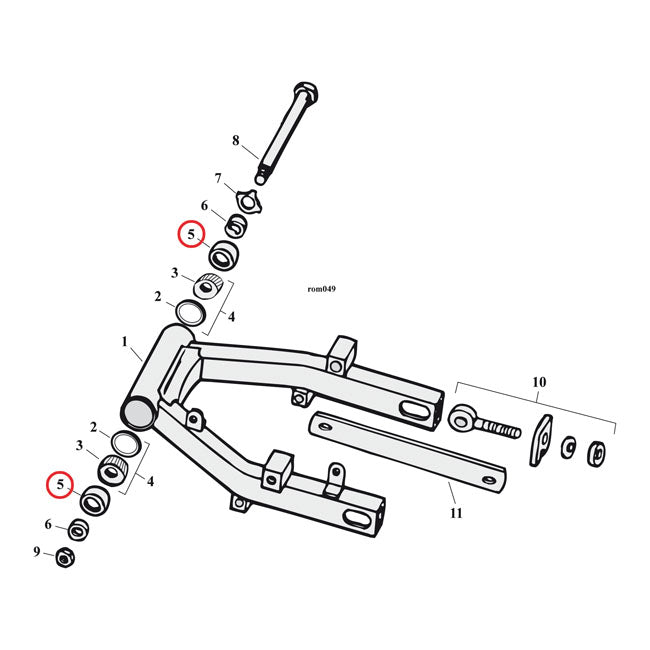 8
7
6
5
3
2
4
rom049
1
10
2
3
4
5
6
9
11